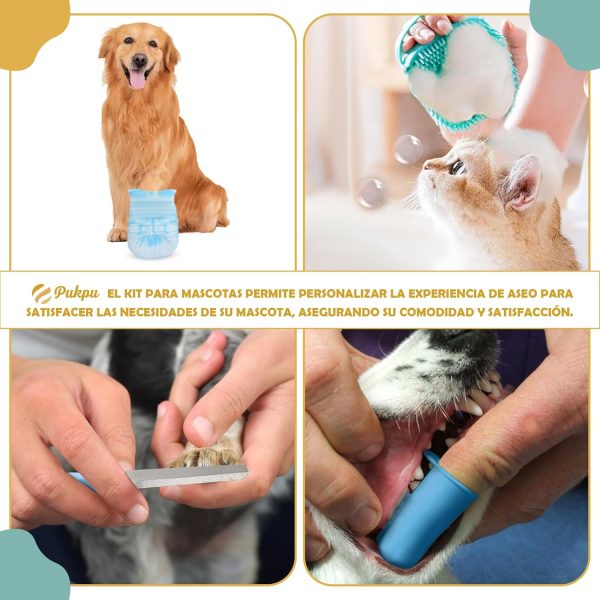 Pukpu EL KIT PARA MASCOTAS PERMITE PERSONALIZAR LA EXPERIENCIA DE ASEO PARA SATISFACER LAS NECESIDADES DE SU MASCOTA, ASEGURANDO SU COMODIDAD Y SATISFACCIÓN.