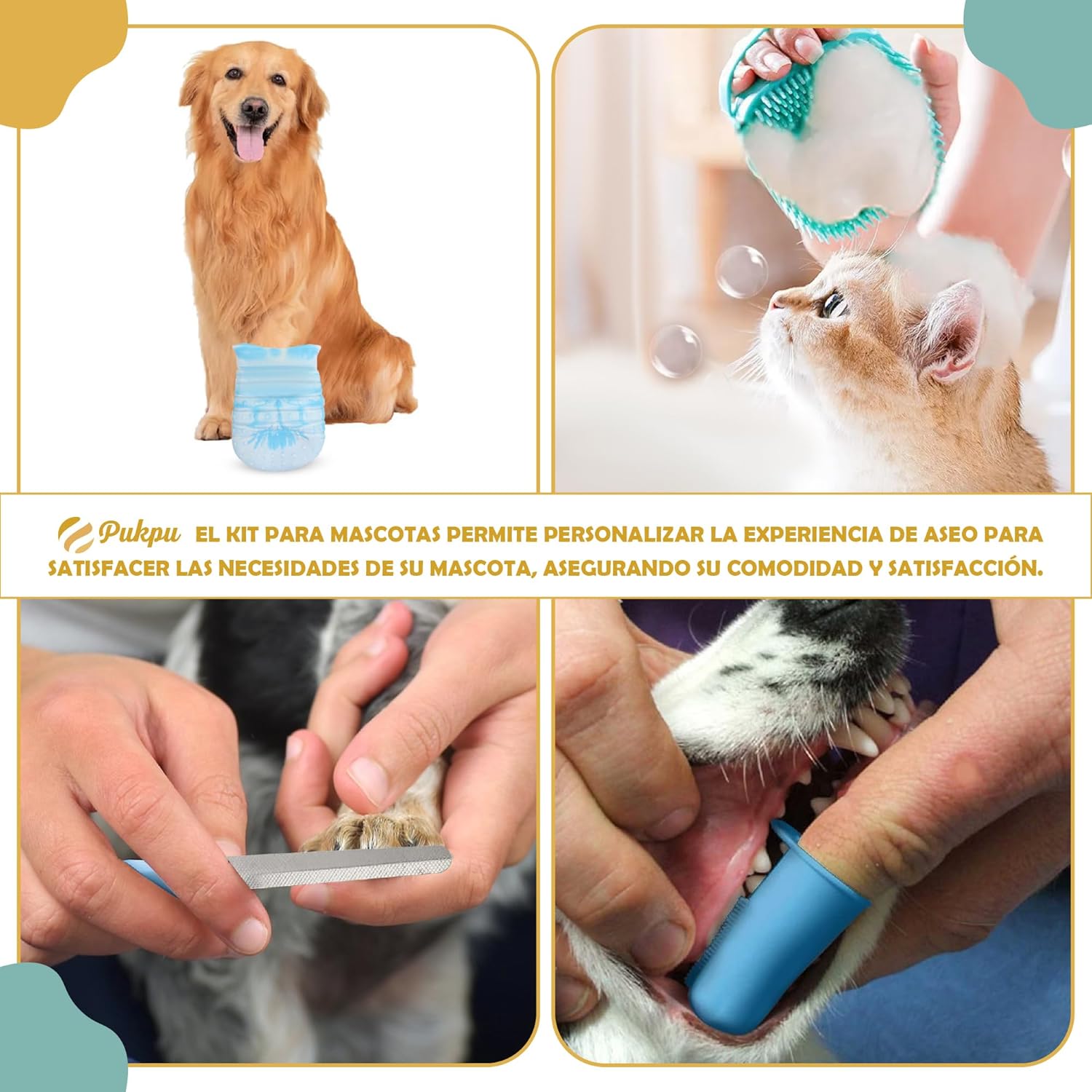 Pukpu EL KIT PARA MASCOTAS PERMITE PERSONALIZAR LA EXPERIENCIA DE ASEO PARA SATISFACER LAS NECESIDADES DE SU MASCOTA, ASEGURANDO SU COMODIDAD Y SATISFACCIÓN.