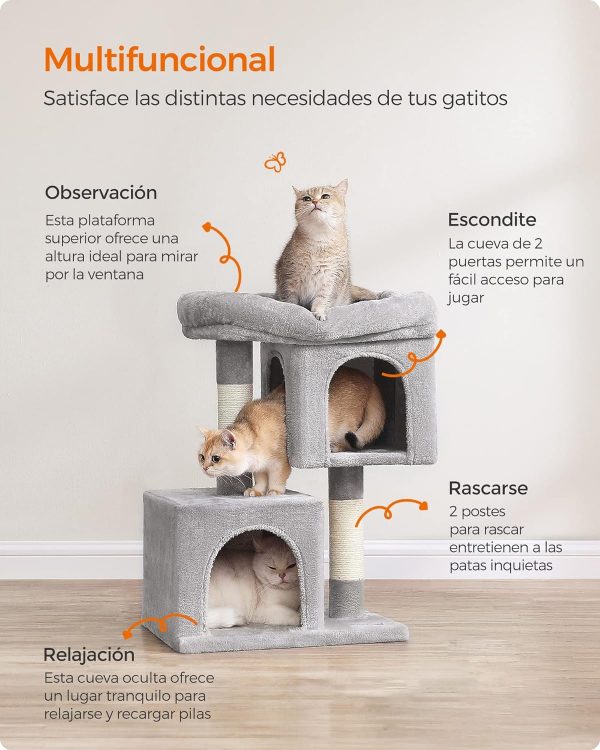 Multifuncional
Satisface las distintas necesidades de tus gatitos

Observación
Esta plataforma superior ofrece una altura ideal para mirar por la ventana

Escondite
La cueva de 2 puertas permite un fácil acceso para jugar

Rascarse
2 postes para rascar entretienen a las patas inquietas

Relajación
Esta cueva oculta ofrece un lugar tranquilo para relajarse y recargar pilas