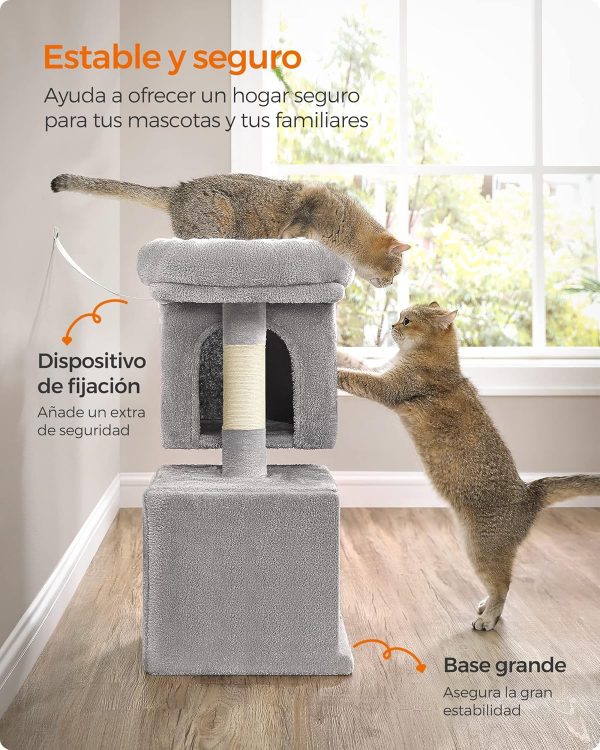 Estable y seguro
Ayuda a ofrecer un hogar seguro para tus mascotas y tus familiares

Dispositivo de fijación
Añade un extra de seguridad

Base grande
Asegura la gran estabilidad