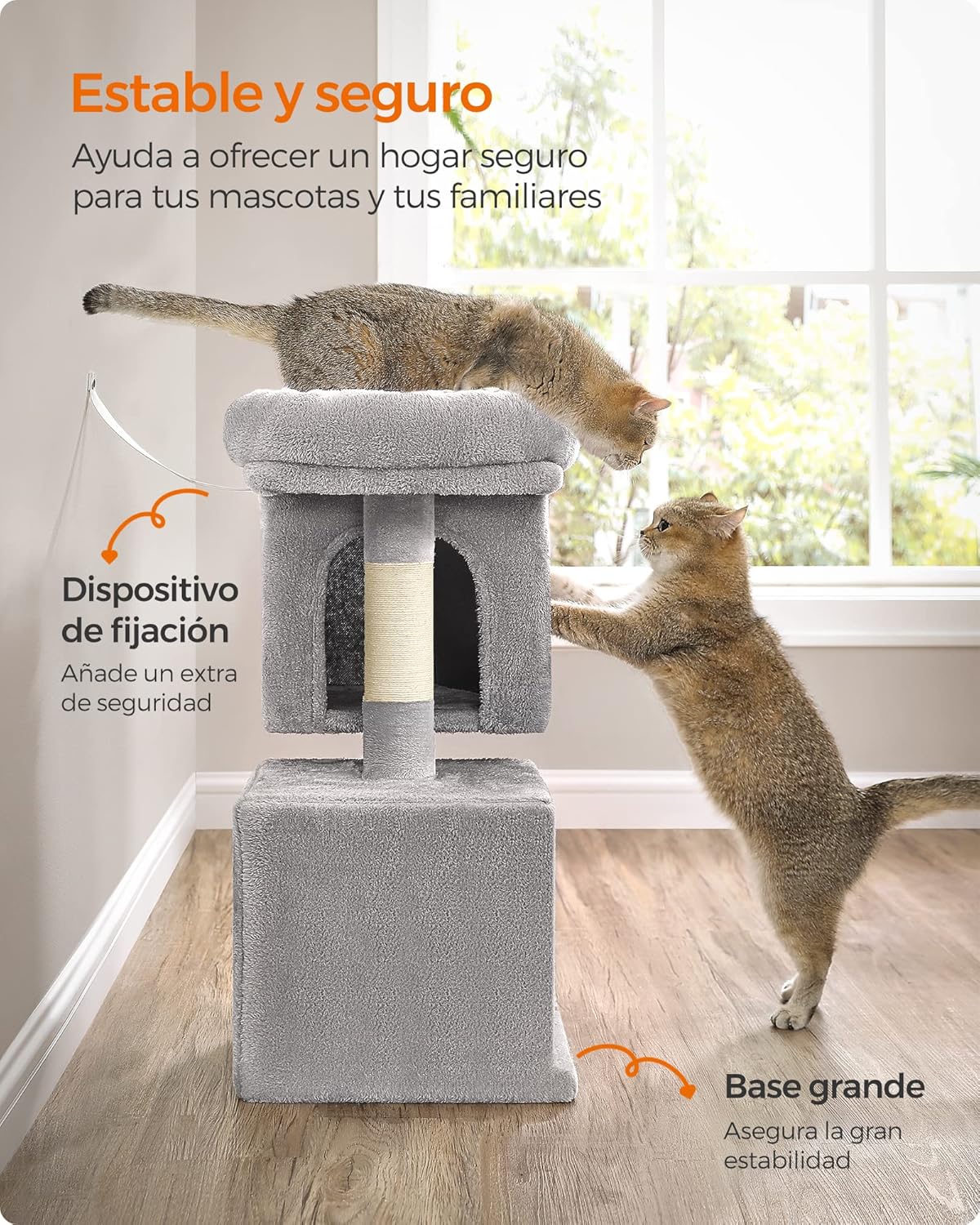 Estable y seguro

Ayuda a ofrecer un hogar seguro para tus mascotas y tus familiares

Dispositivo de fijación

Añade un extra de seguridad

Base grande

Asegura la gran estabilidad